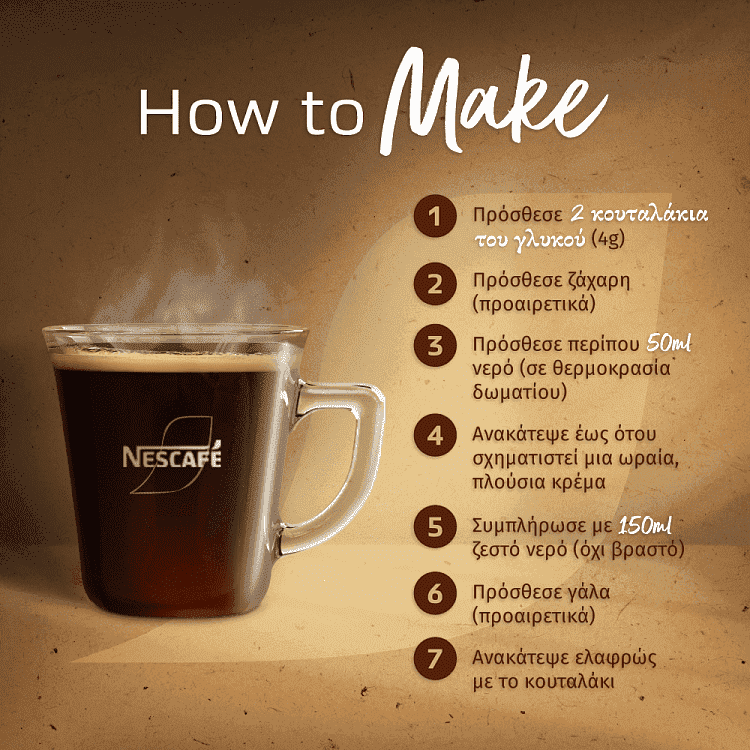 How to Make

NESCAFÉ

1 Πρόσθεσε 2 κουταλάκια του γλυκού (4g)

2 Πρόσθεσε ζάχαρη (προαιρετικά)

3 Πρόσθεσε περίπου 50ml νερό (σε θερμοκρασία δωματίου)

4 Ανακάτεψε έως ότου σχηματιστεί μια ωραία, πλούσια κρέμα

5 Συμπλήρωσε με 150ml ζεστό νερό (όχι βραστό)

6 Πρόσθεσε γάλα (προαιρετικά)

7 Ανακάτεψε ελαφρώς με το κουταλάκι