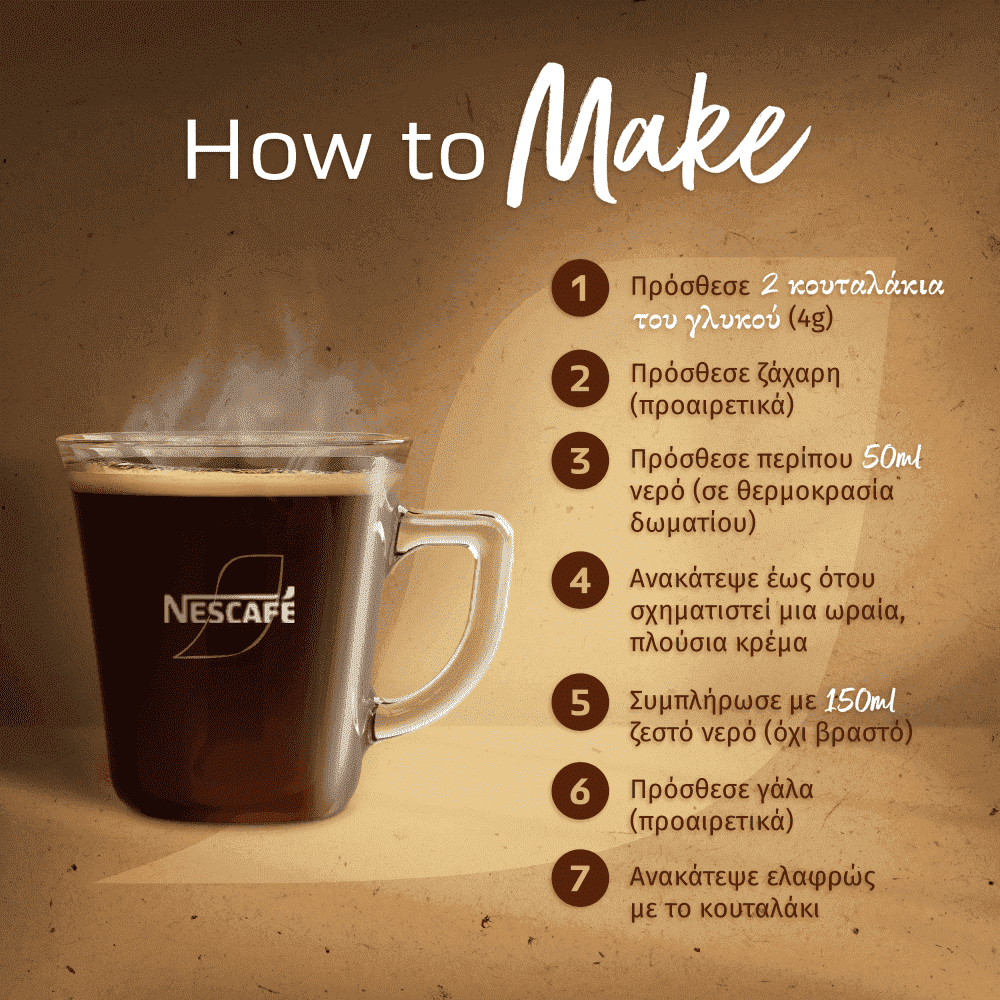 How to Make

NESCAFÉ

1 Πρόσθεσε 2 κουταλάκια του γλυκού (4g)

2 Πρόσθεσε ζάχαρη (προαιρετικά)

3 Πρόσθεσε περίπου 50ml νερό (σε θερμοκρασία δωματίου)

4 Ανακάτεψε έως ότου σχηματιστεί μια ωραία, πλούσια κρέμα

5 Συμπλήρωσε με 150ml ζεστό νερό (όχι βραστό)

6 Πρόσθεσε γάλα (προαιρετικά)

7 Ανακάτεψε ελαφρώς με το κουταλάκι